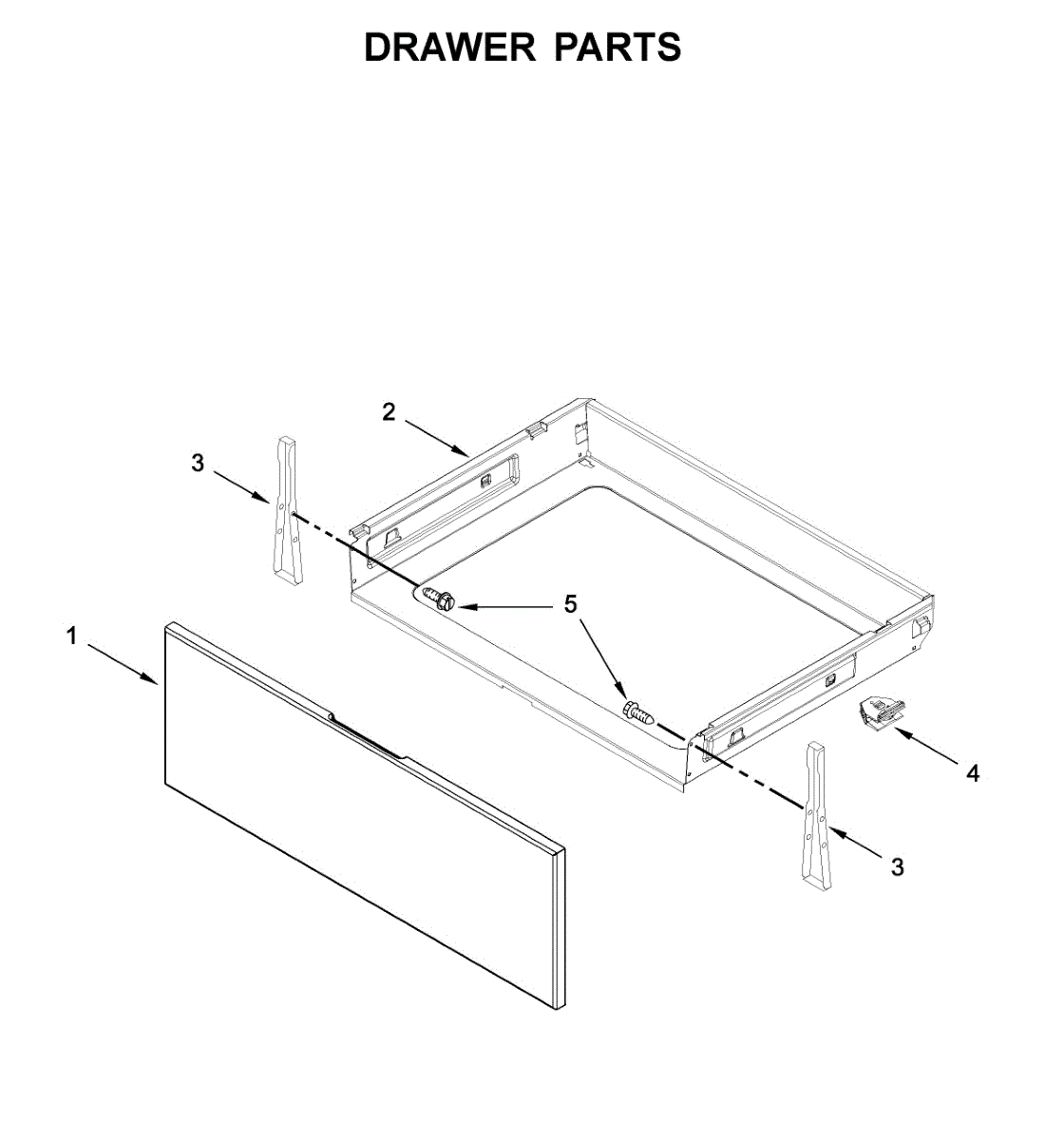 DRAWER PARTS

2

3

5

1

4

3