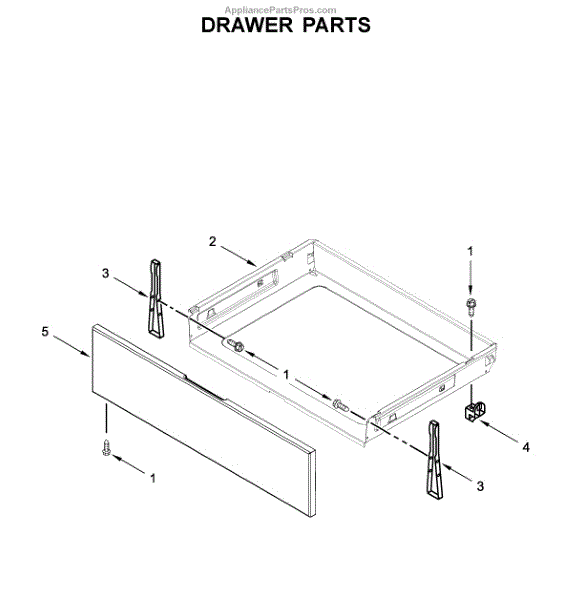 AppliancePartsPros.com

DRAWER PARTS

2

1

3

5

1

4

1

3