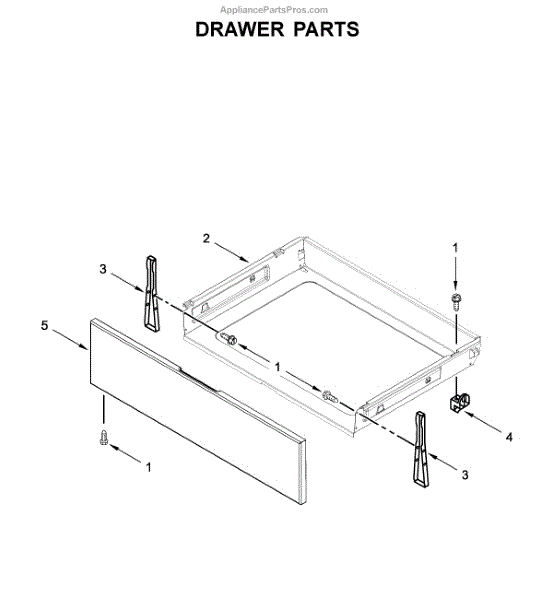 AppliancePartsPros.com

DRAWER PARTS

2

1

3

5

1

4

1

3