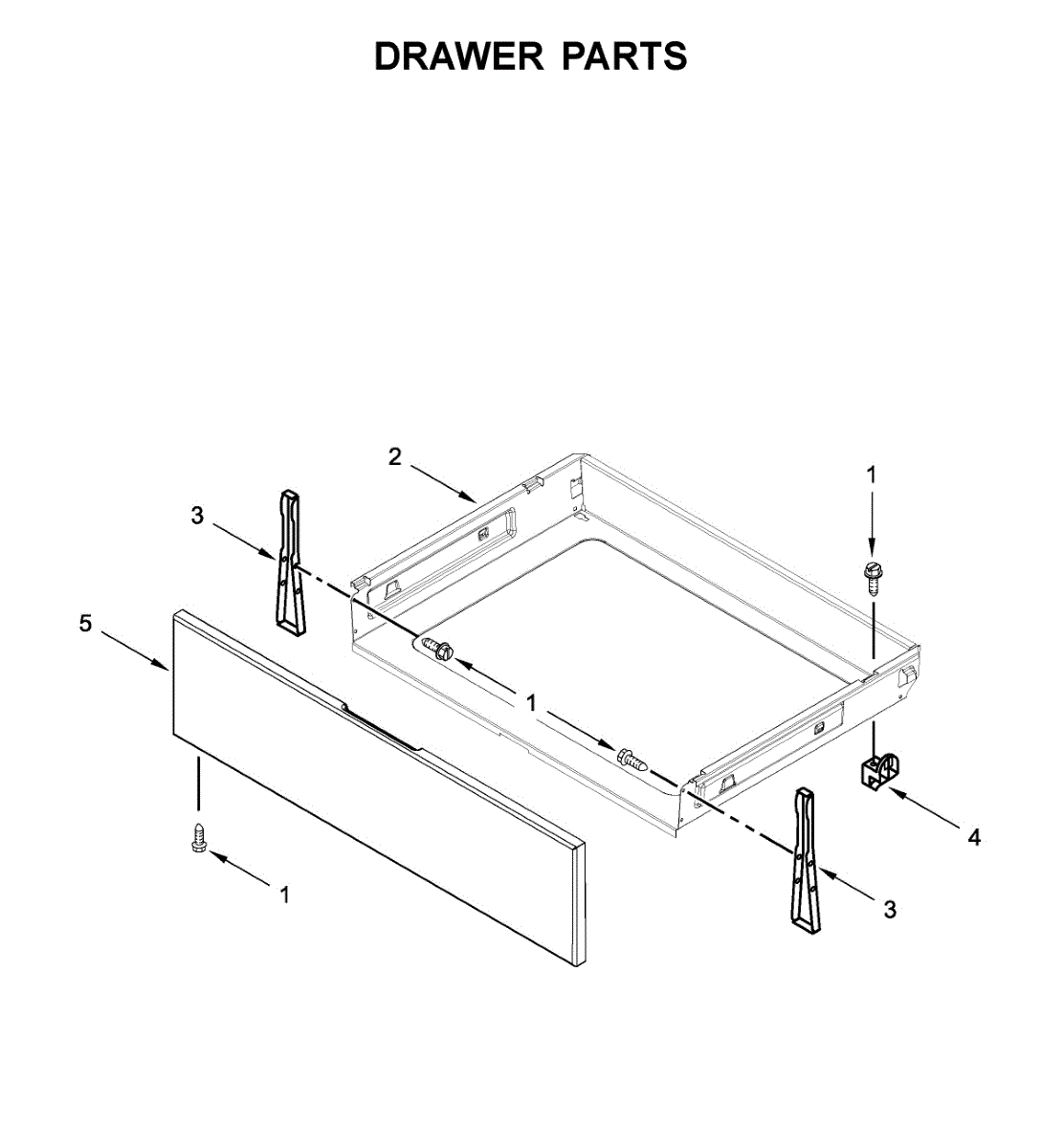 DRAWER PARTS

2

1

3

5

1

4

1

3