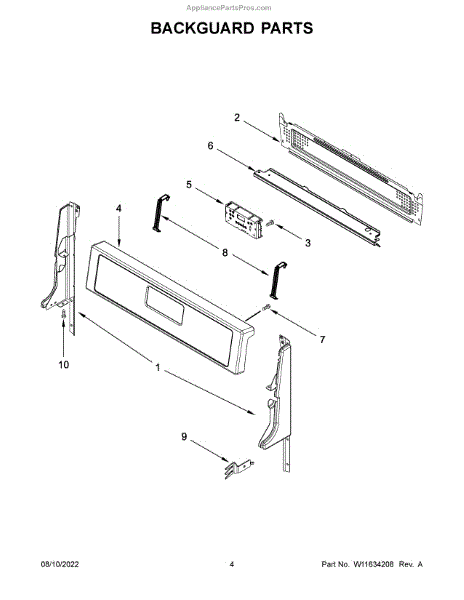 AppliancePartsPros.com

BACKGUARD PARTS

2
6
5
4
3
8
7
10
1
9

08/10/2022
4
Part No. W11634208 Rev. A