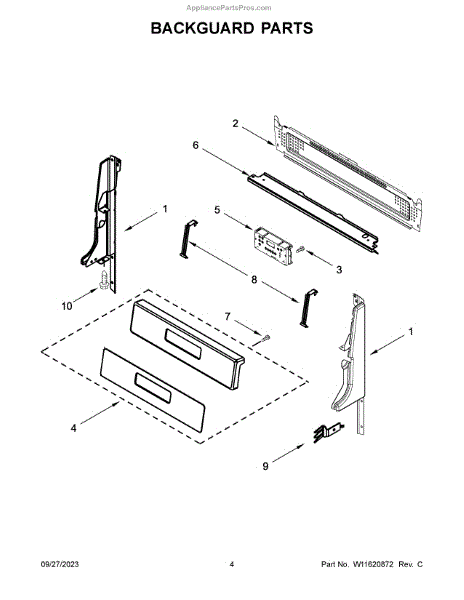 AppliancePartsPros.com

BACKGUARD PARTS

2
6
1
5
3
8
10
7
1
4
9

09/27/2023 4 Part No. W11620872 Rev. C