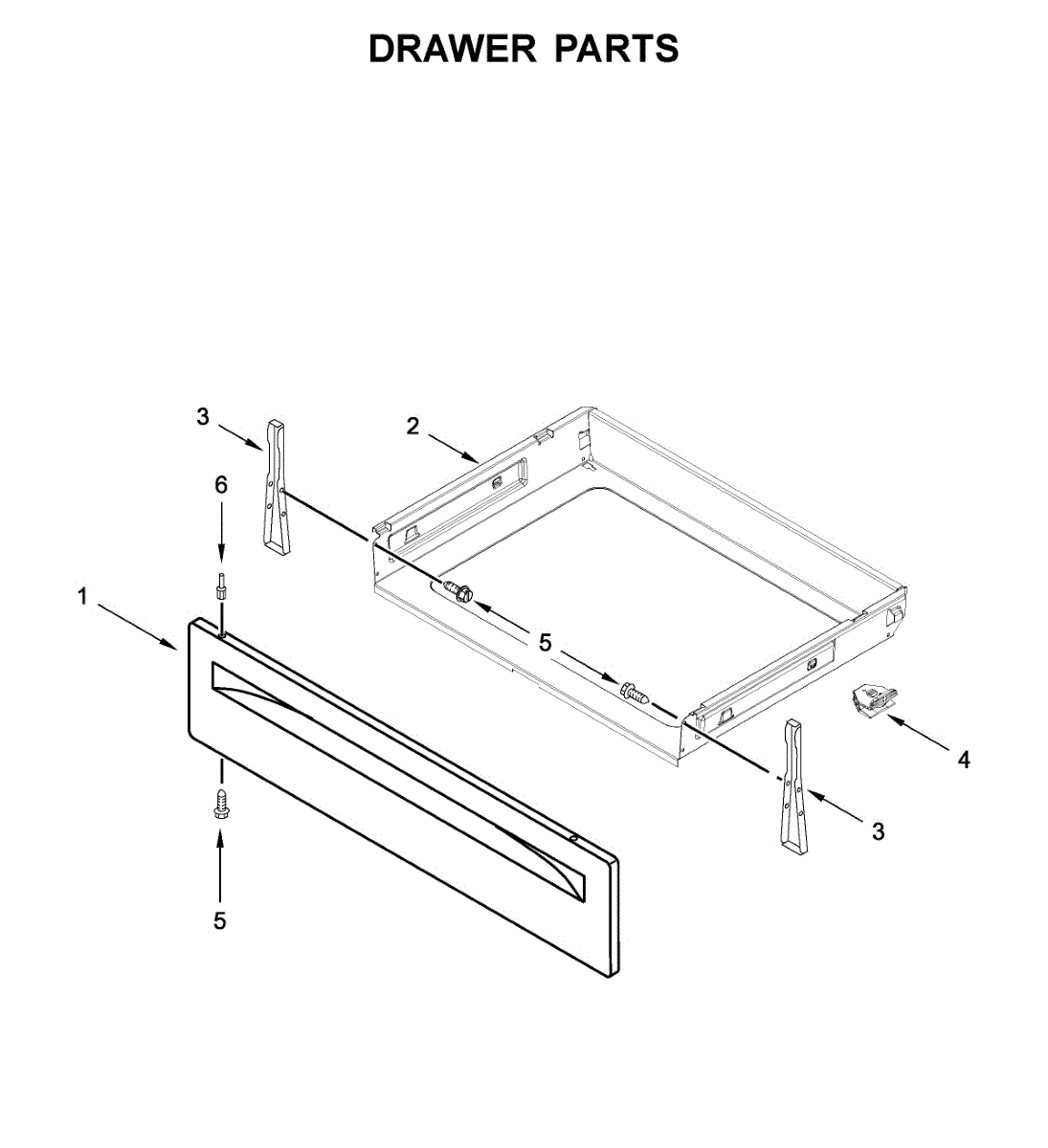 DRAWER PARTS

3

2

6

1

5

4

3

5