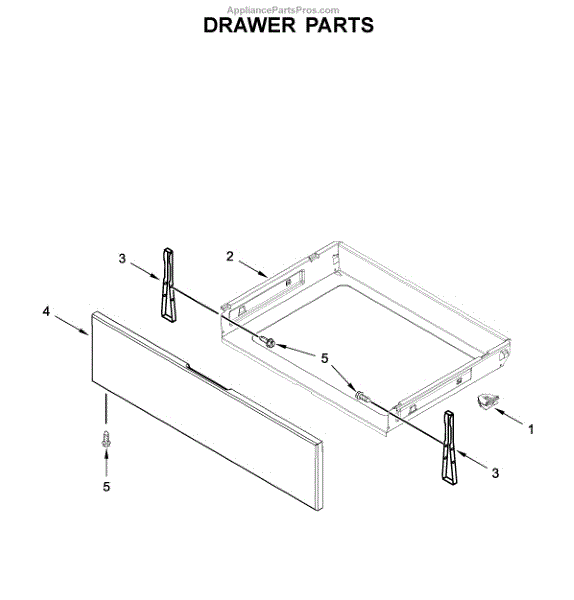 AppliancePartsPros.com
DRAWER PARTS

3
2
4
5
1
3
5