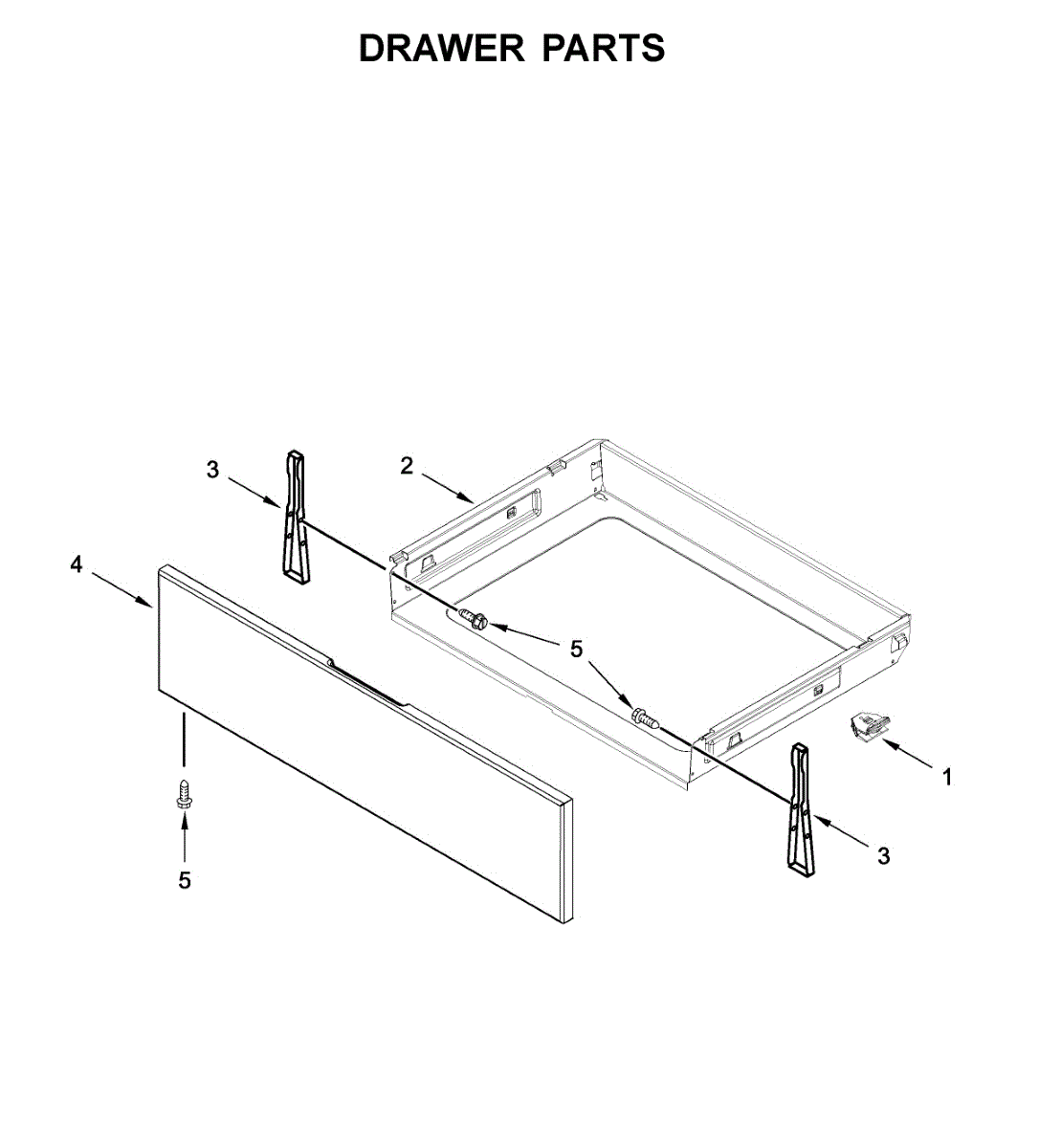 DRAWER PARTS

3

2

4

5

1

3

5