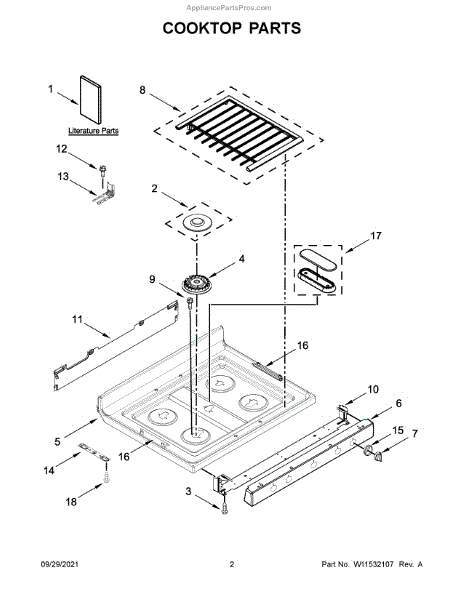 AppliancePartsPros.com

COOKTOP PARTS

1

Literature Parts

8

12

13

2

17

4

9

11

16

10

6

15

7

5

16

14

18

3

09/29/2021

2

Part No. W11532107 Rev. A