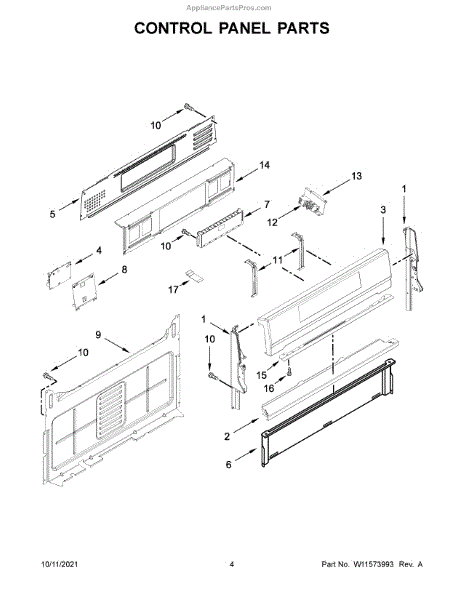 AppliancePartsPros.com

CONTROL PANEL PARTS

10
14
13
1
5
7
3
12
10
4
11
8
17
9
1
10
10
15
16
2
6

10/11/2021
4
Part No. W11573993 Rev. A