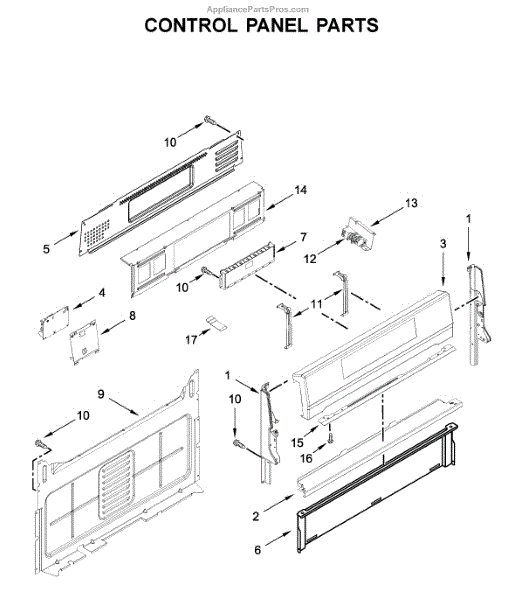 AppliancePartsPros.com
CONTROL PANEL PARTS

10
14
13
1
5
7
12
3
10
4
11
8
17
1
9
10
10
15
16
2
6