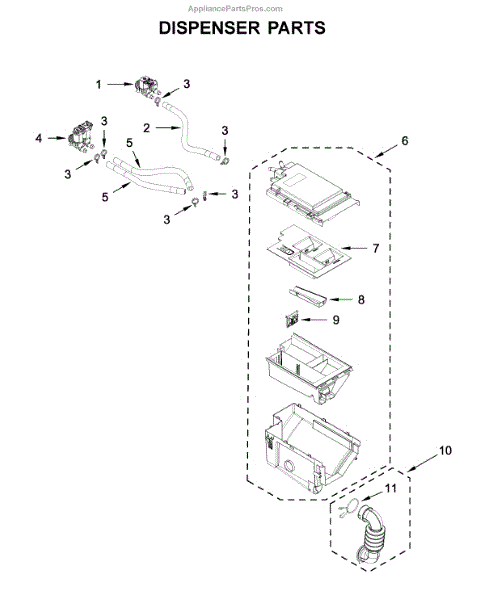 AppliancePartsPros.com

DISPENSER PARTS

1
3
2
3
4
3
5
3
5
3
3
6
7
8
9
10
11