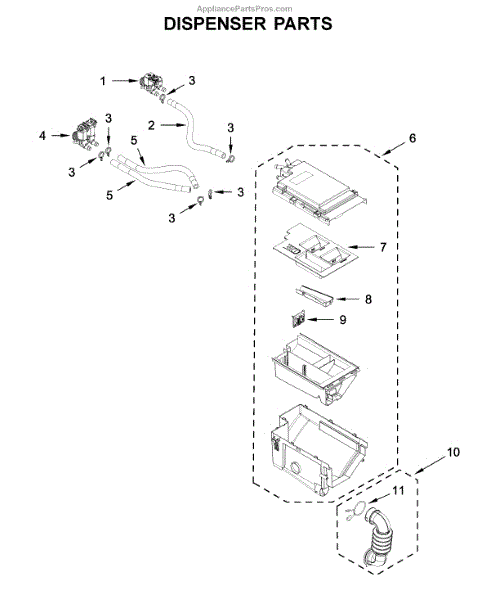 AppliancePartsPros.com
DISPENSER PARTS

1
3
2
3
4
3
5
3
5
3
3
6
7
8
9
10
11