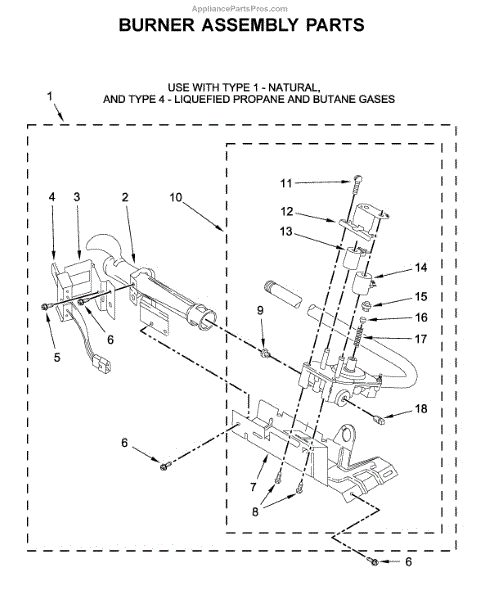 AppliancePartsPros.com

BURNER ASSEMBLY PARTS

USE WITH TYPE 1 - NATURAL, AND TYPE 4 - LIQUEFIED PROPANE AND BUTANE GASES

1
4
3
2
10
11
12
13
14
15
16
17
9
5
6
18
6
7
8
6