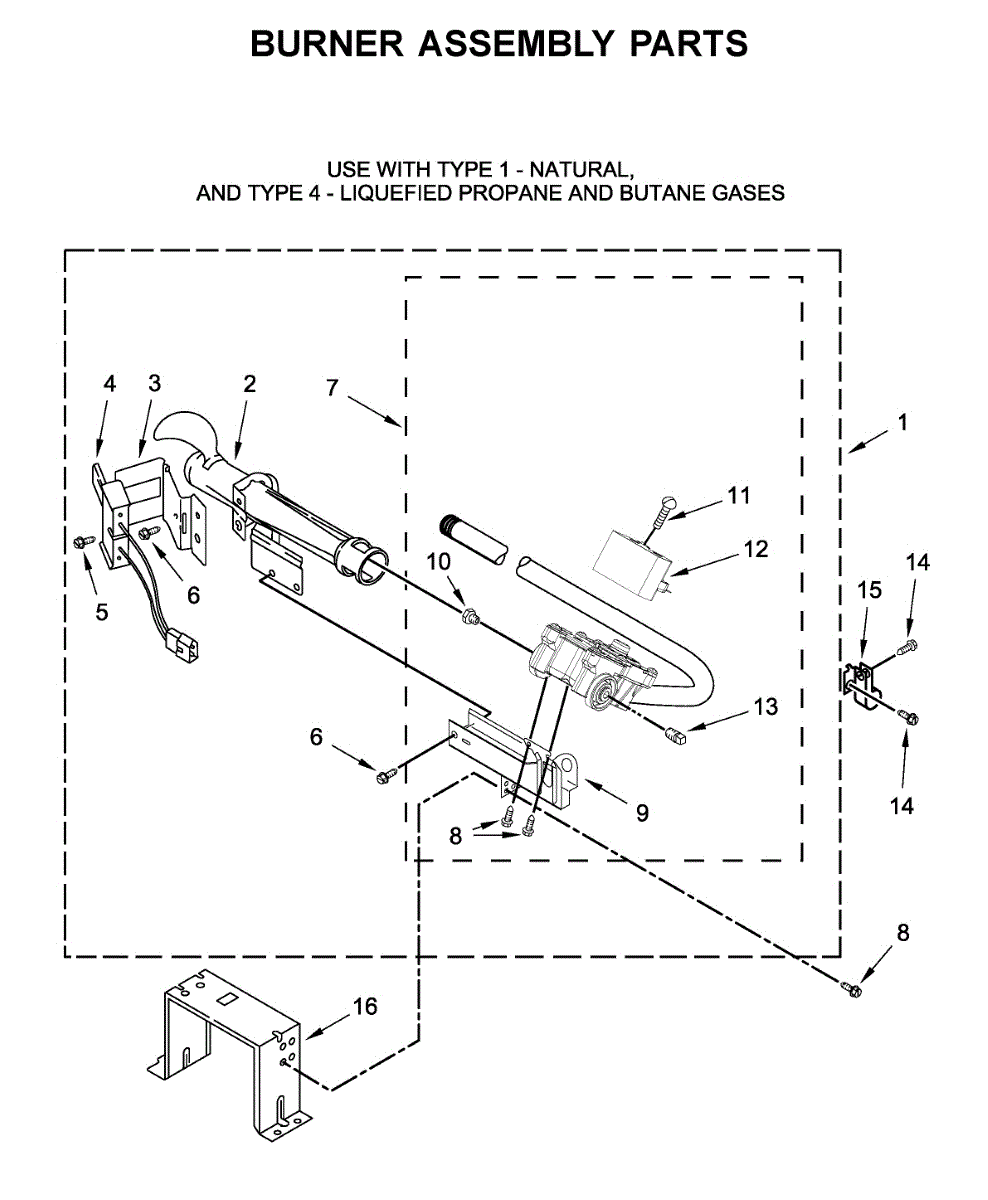 BURNER ASSEMBLY PARTS

USE WITH TYPE 1 - NATURAL, AND TYPE 4 - LIQUEFIED PROPANE AND BUTANE GASES

4
3
2
7
1
11
12
14
15
10
5
6
13
14
6
9
8
8
16