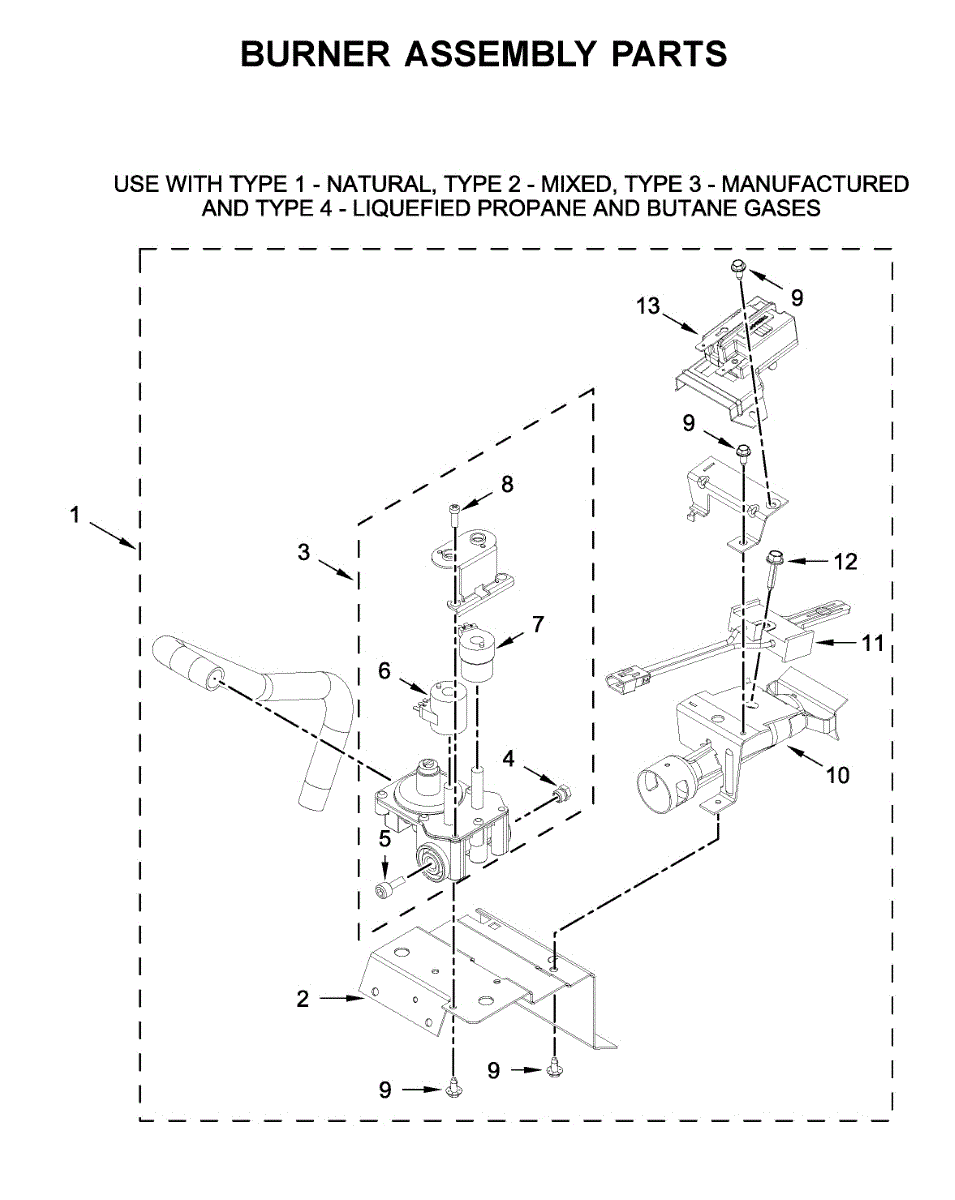 BURNER ASSEMBLY PARTS

USE WITH TYPE 1 - NATURAL, TYPE 2 - MIXED, TYPE 3 - MANUFACTURED AND TYPE 4 - LIQUEFIED PROPANE AND BUTANE GASES

9
13
9
8
1
3
12
7
11
6
4
10
5
2
9
9