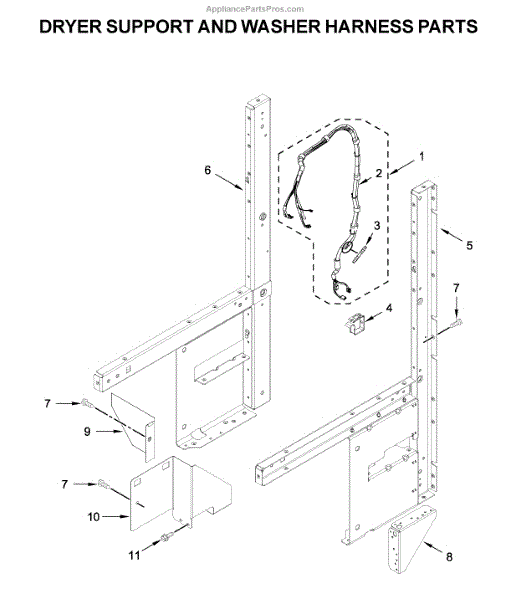 AppliancePartsPros.com
DRYER SUPPORT AND WASHER HARNESS PARTS

6
1
2
3
5
7
4
7
9
7
10
11
8