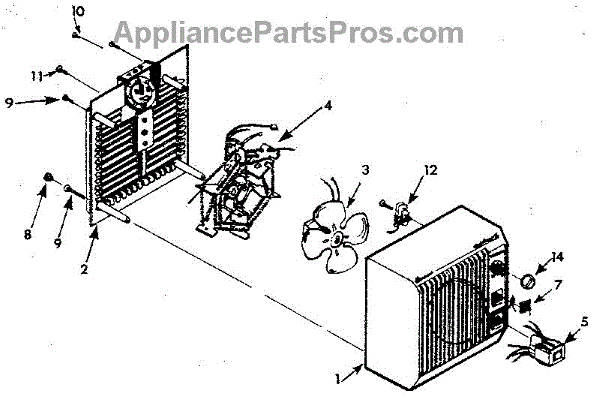 AppliancePartsPros.com

10
11
9
4
3
12
8
9
2
14
7
5
1