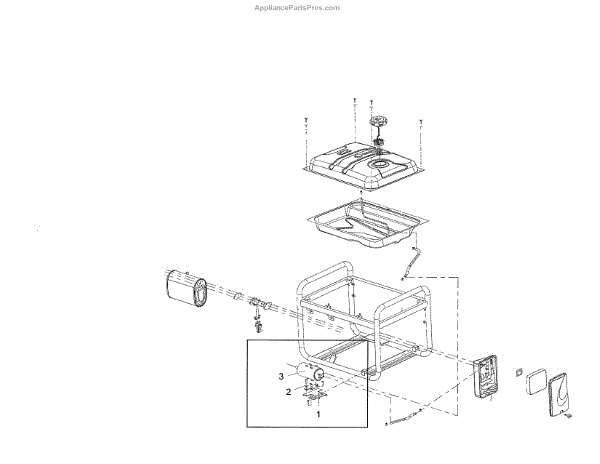 AppliancePartsPros.com

3
2
1