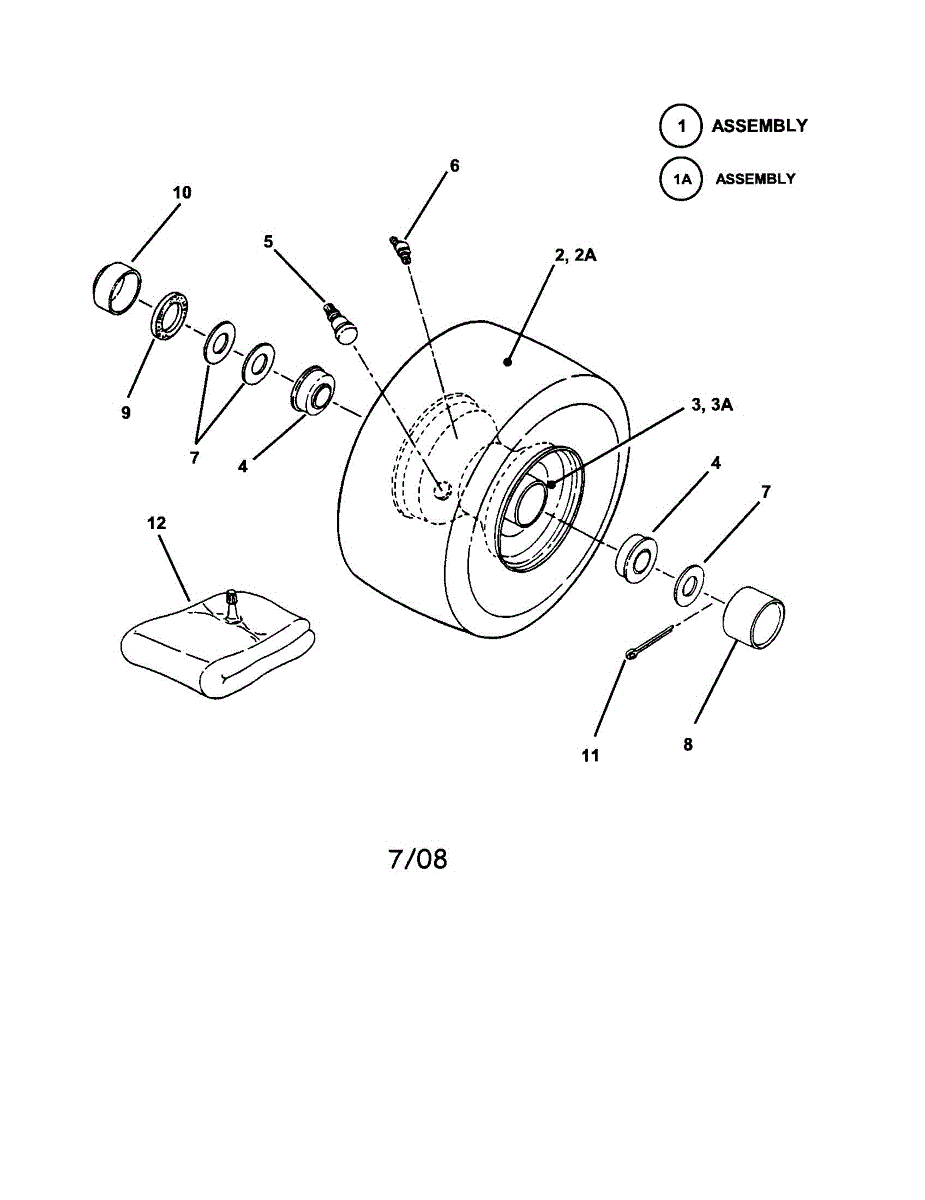 1 ASSEMBLY

1A ASSEMBLY

10

6

5

2, 2A

9

7

4

3, 3A

4

7

12

11

8

7/08