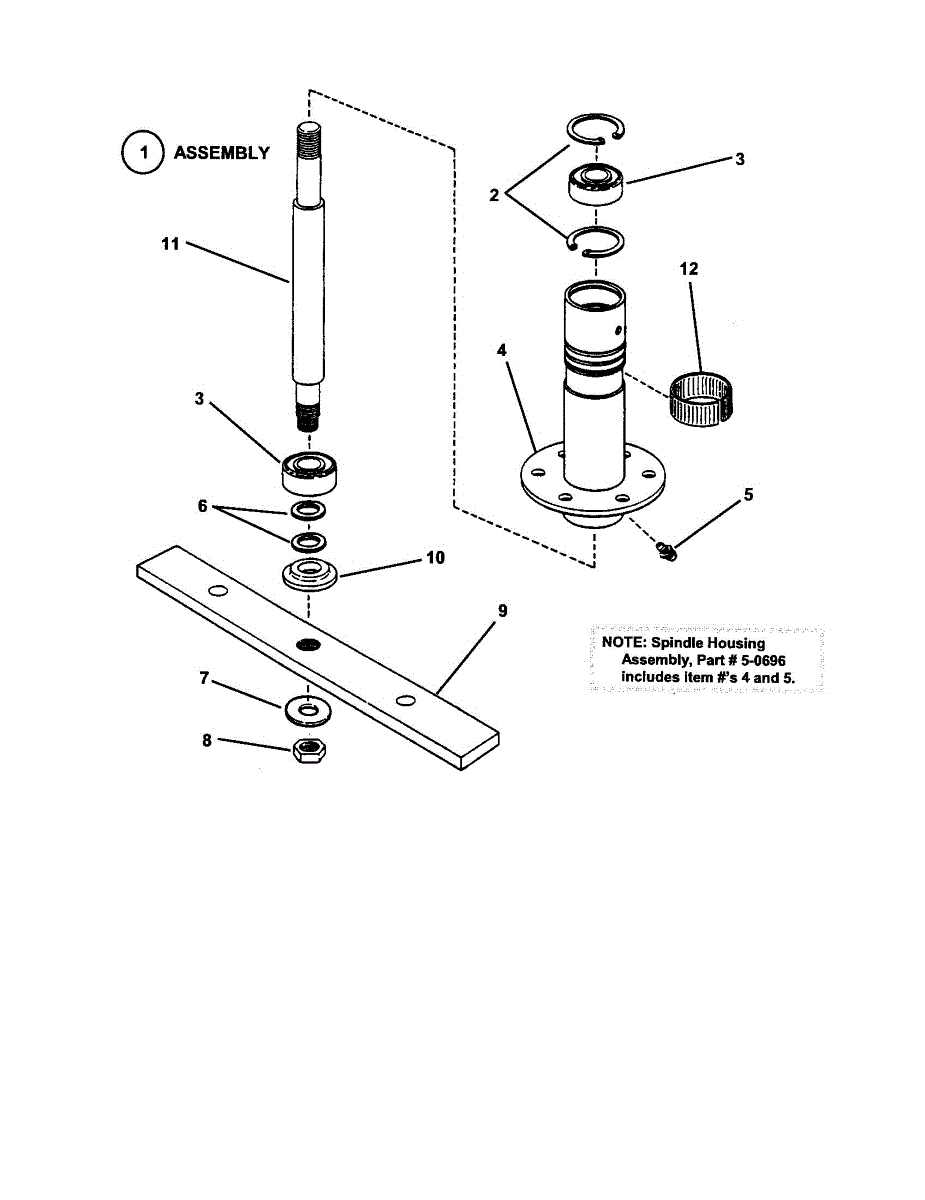 1 ASSEMBLY

11

3

6

10

9

7

8

2

3

12

4

5

NOTE: Spindle Housing Assembly, Part # 5-0696 includes item #'s 4 and 5.