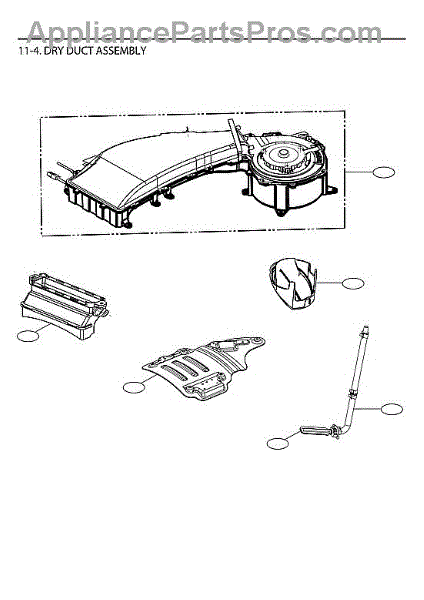 AppliancePartsPros.com
11-4. DRY DUCT ASSEMBLY