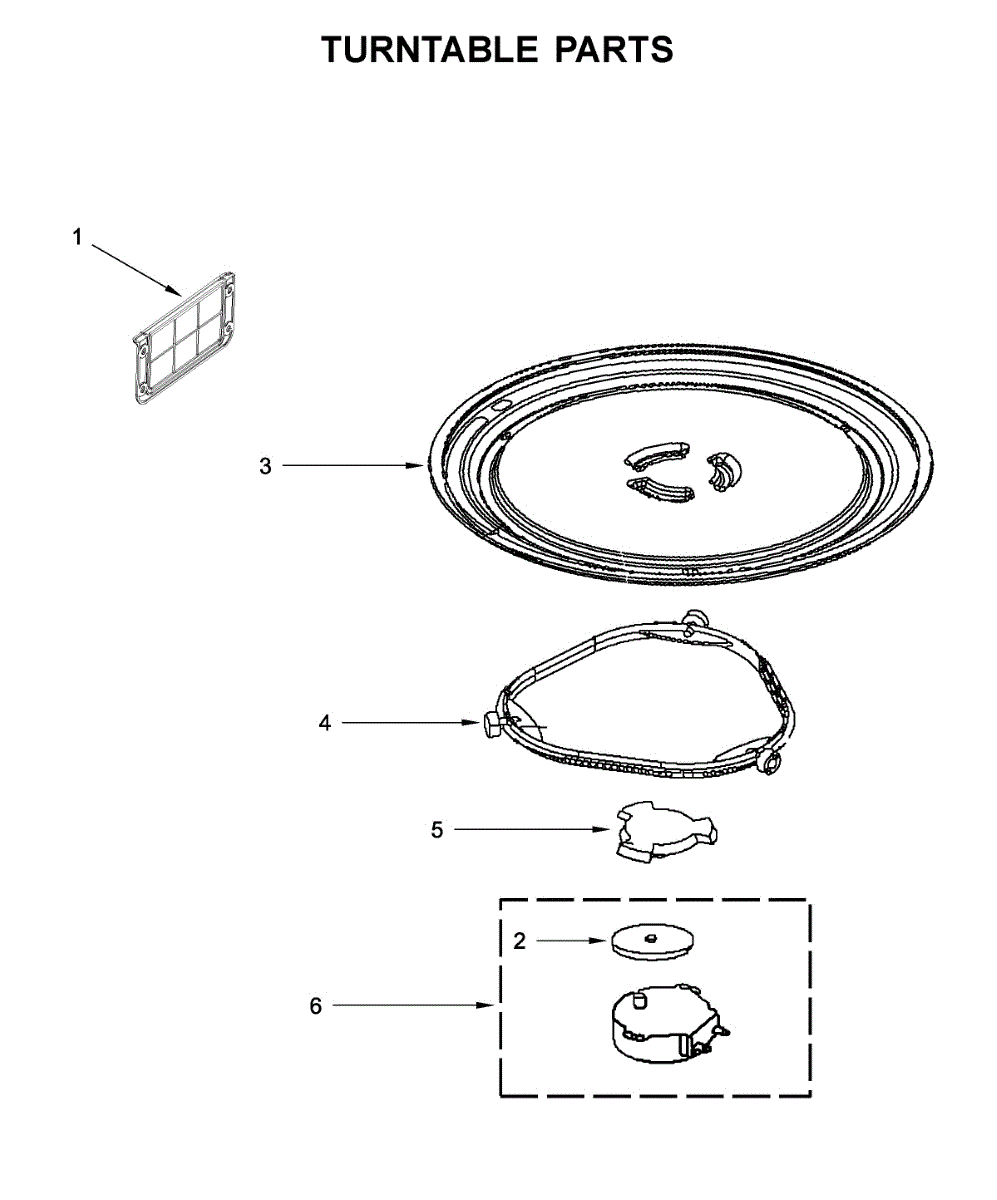 TURNTABLE PARTS

1

3

4

5

2

6