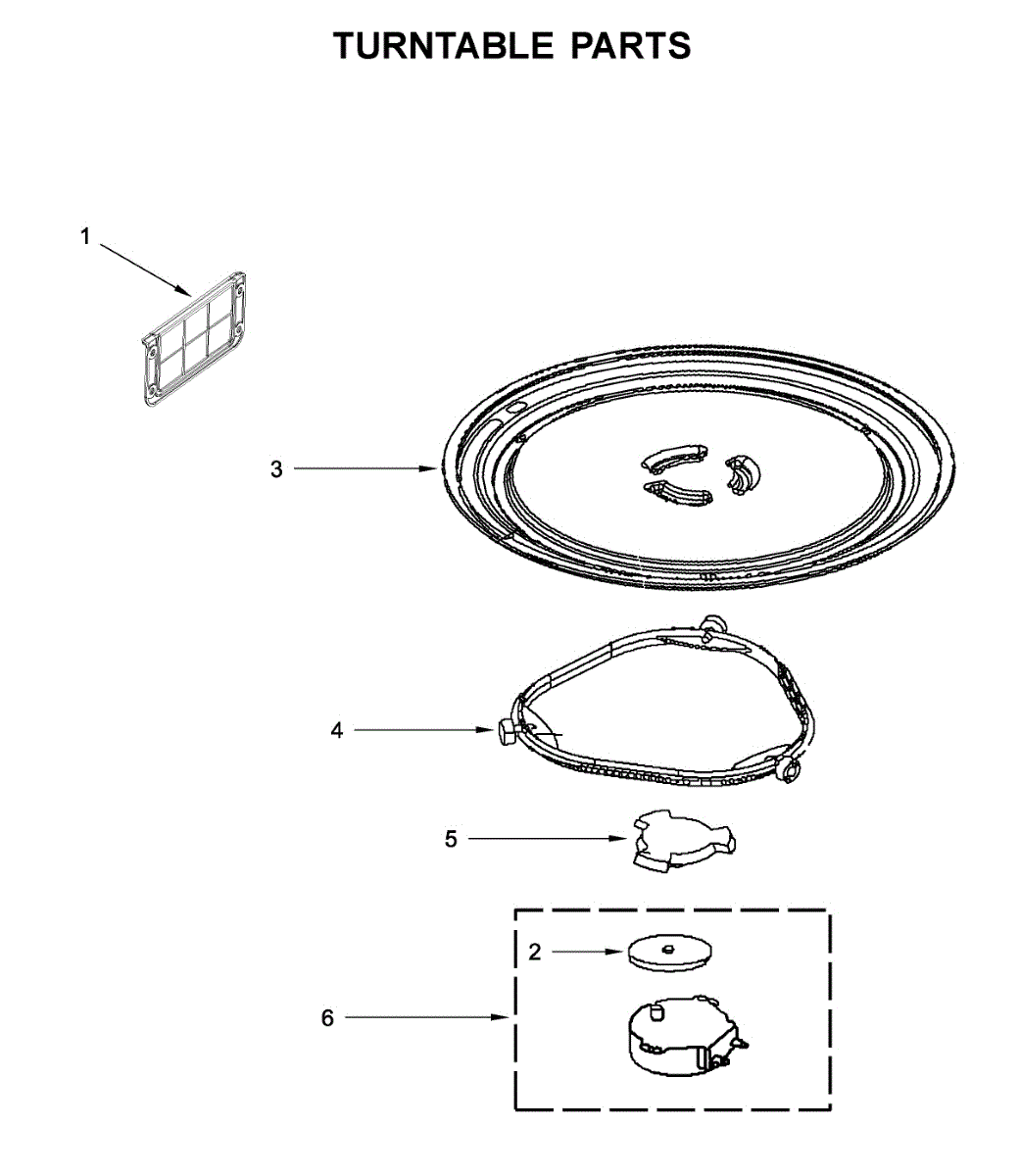 TURNTABLE PARTS

1

3

4

5

2

6