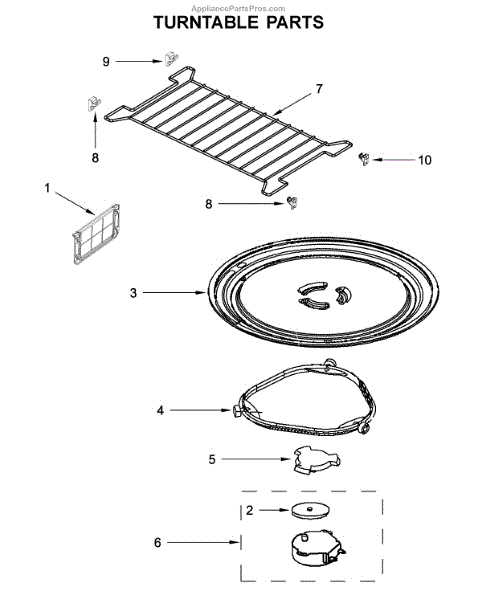 AppliancePartsPros.com

TURNTABLE PARTS

9

7

8

10

1

8

3

4

5

2

6