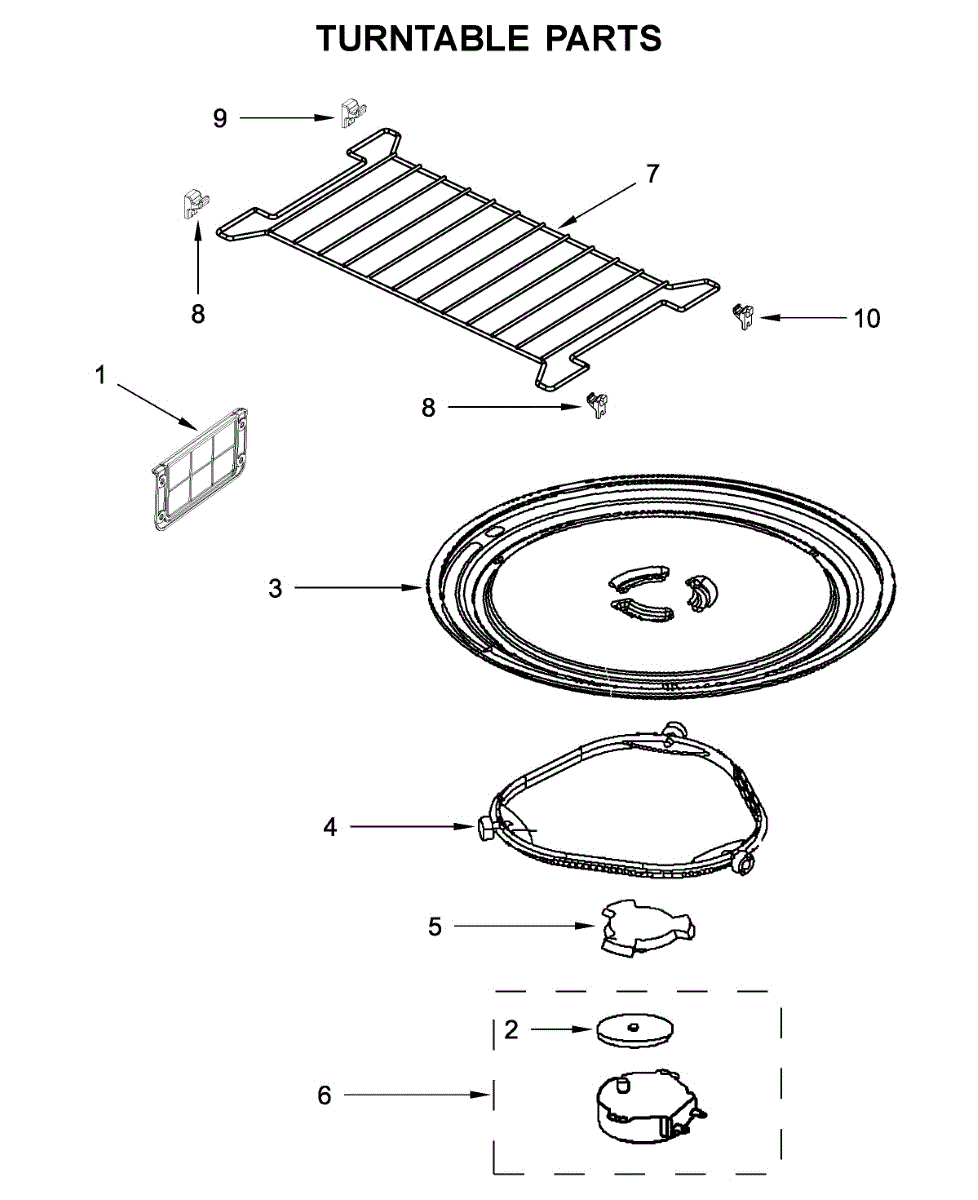 TURNTABLE PARTS

9

7

8

10

1

8

3

4

5

2

6