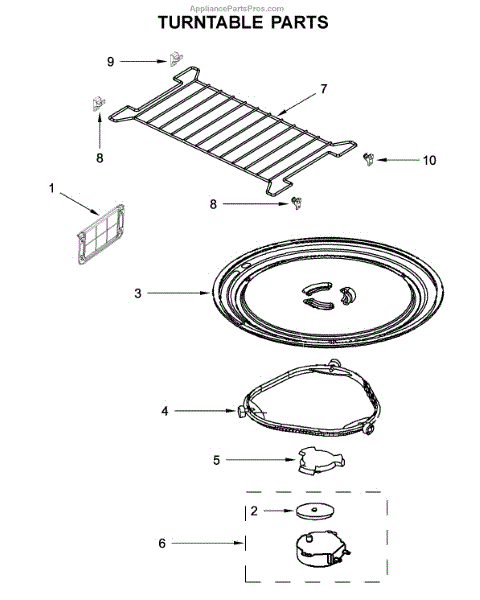 AppliancePartsPros.com
TURNTABLE PARTS

9
7
8
10
1
8
3
4
5
2
6