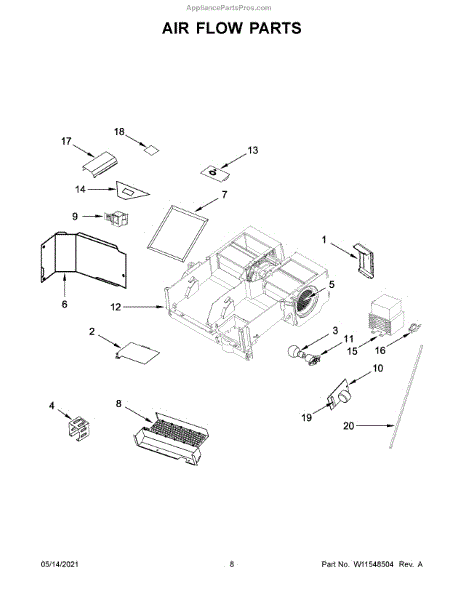 AppliancePartsPros.com

AIR FLOW PARTS

18
17
13
14
7
9
1
6
12
5
2
3
11
15
16
10
4
8
19
20

05/14/2021

- 8 -

Part No. W11548504 Rev. A