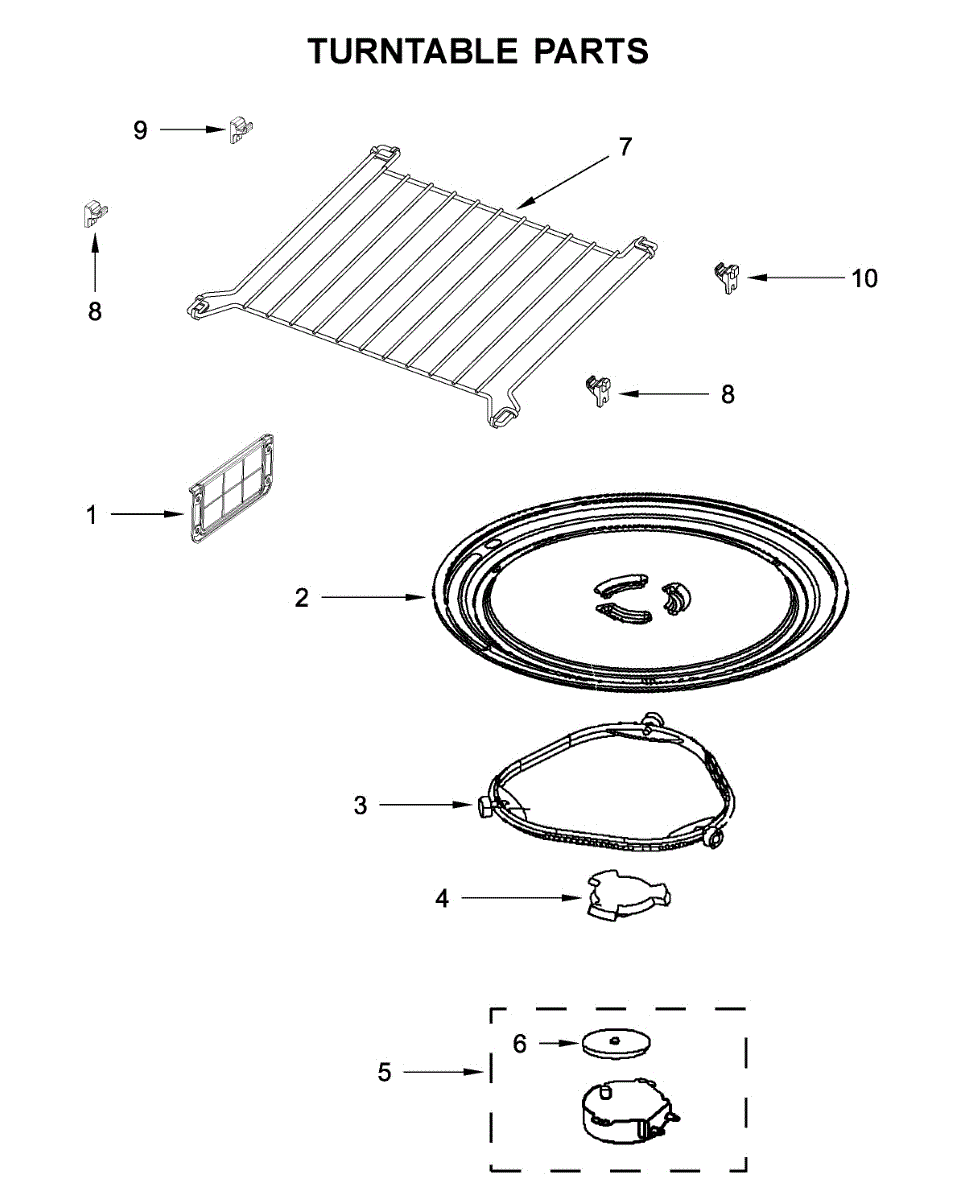 TURNTABLE PARTS

9
7
8
10
8
1
2
3
4
6
5