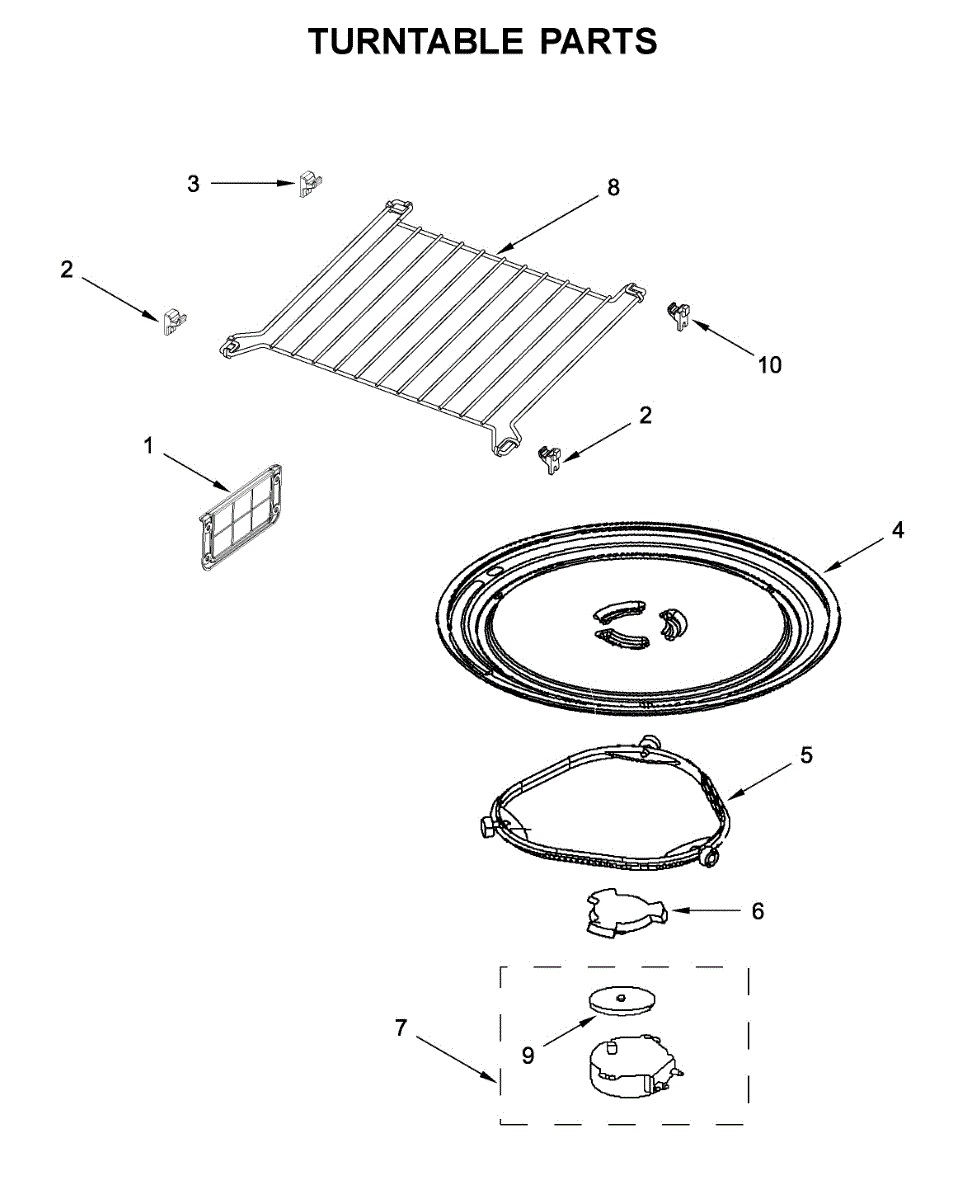 TURNTABLE PARTS

3

8

2

10

2

1

4

5

6

7

9