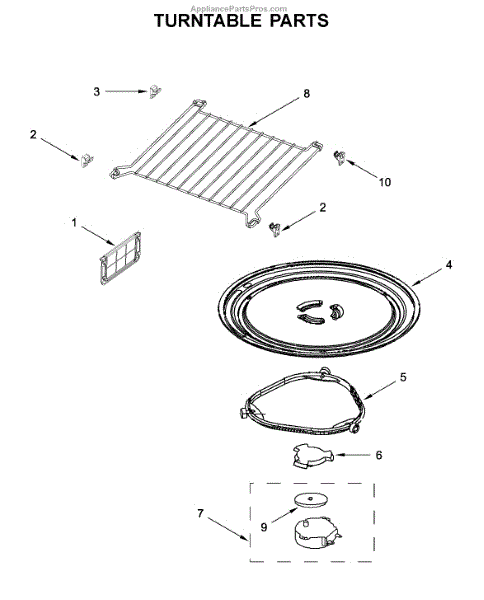 AppliancePartsPros.com
TURNTABLE PARTS

3
8
2
10
2
1
4
5
6
7
9