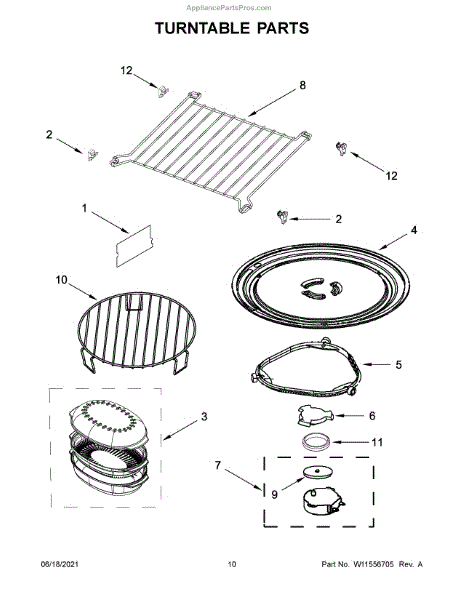 AppliancePartsPros.com

TURNTABLE PARTS

12

8

2

12

1

2

4

10

5

3

6

11

7

9

06/18/2021

10

Part No. W11556705 Rev. A