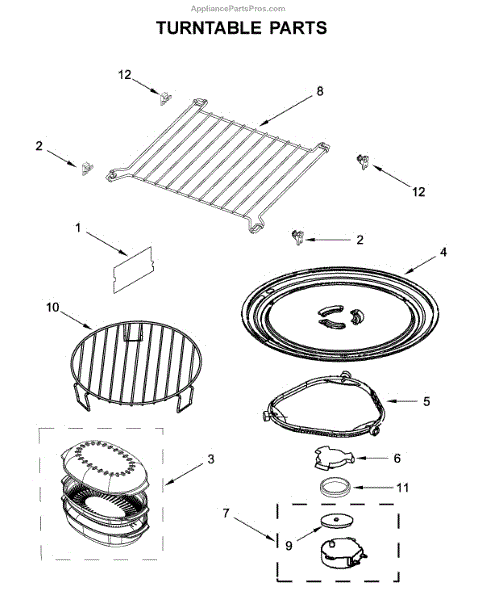 AppliancePartsPros.com

TURNTABLE PARTS

12
8
2
12
1
2
4
10
5
3
6
11
7
9