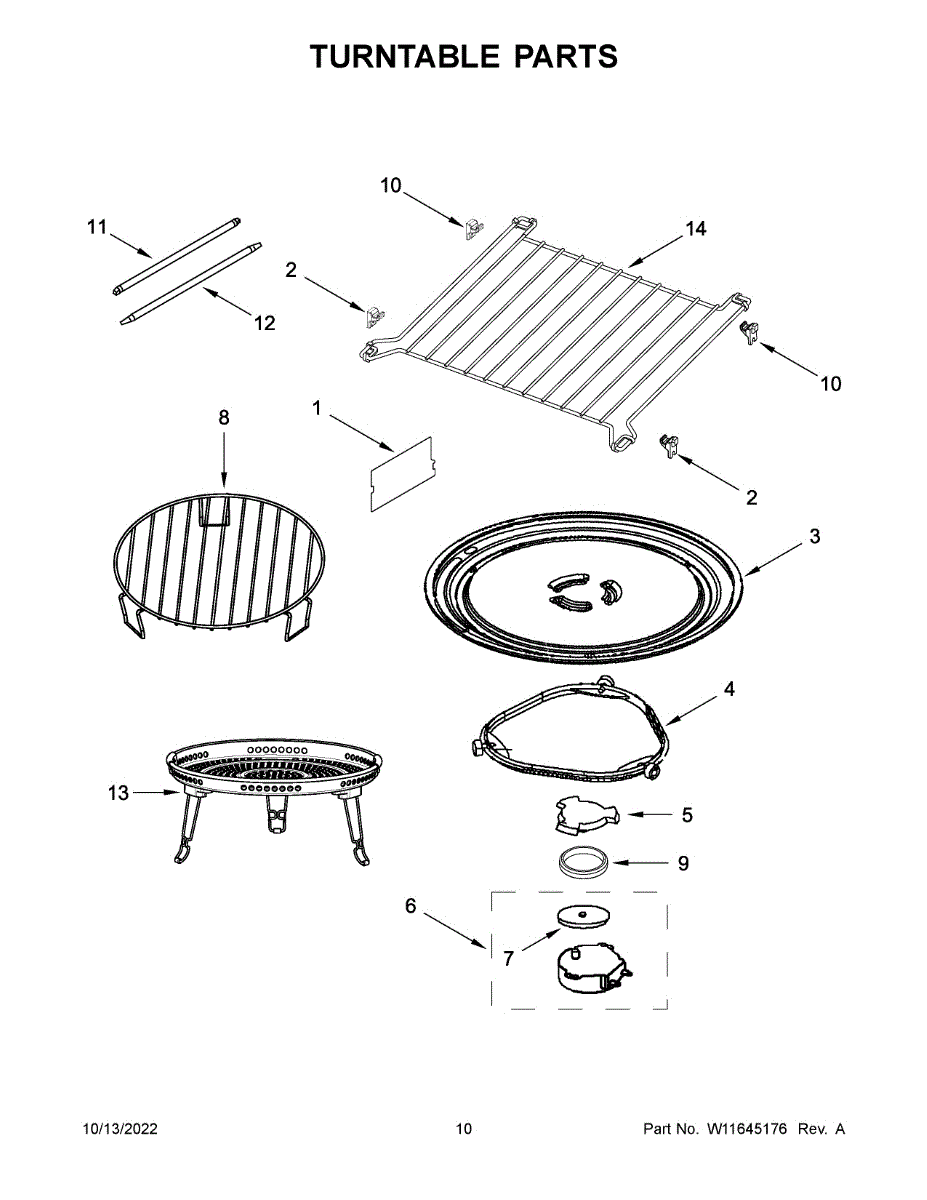 TURNTABLE PARTS

10
11
14
2
12
10
8
1
2
3
4
13
5
9
6
7

10/13/2022
10
Part No. W11645176 Rev. A