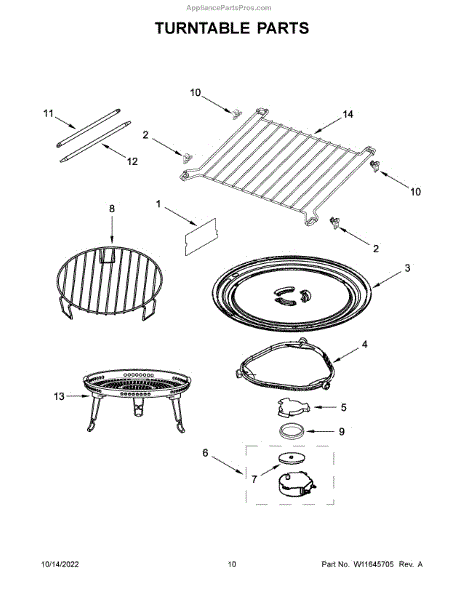 AppliancePartsPros.com

TURNTABLE PARTS

10
11
14
2
12
10
8
1
2
3
4
13
5
9
6
7

10/14/2022

10

Part No. W11645705 Rev. A