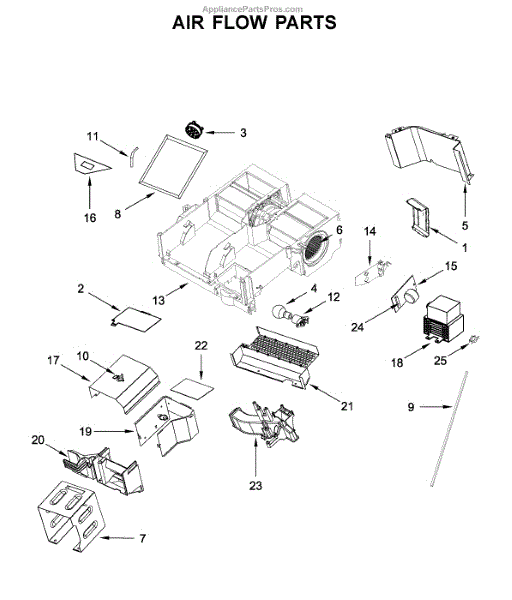 AppliancePartsPros.com

AIR FLOW PARTS

11
3
16
8
5
1
6
14
15
2
13
4
12
24
18
25
17
10
22
21
9
19
20
23
7