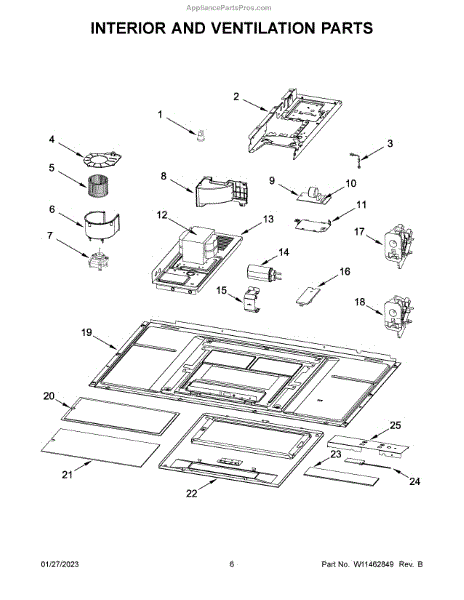 AppliancePartsPros.com

INTERIOR AND VENTILATION PARTS

1
2
3
4
5
6
7
8
9
10
11
12
13
14
15
16
17
18
19
20
21
22
23
24
25

01/27/2023

6

Part No. W11462849 Rev. B