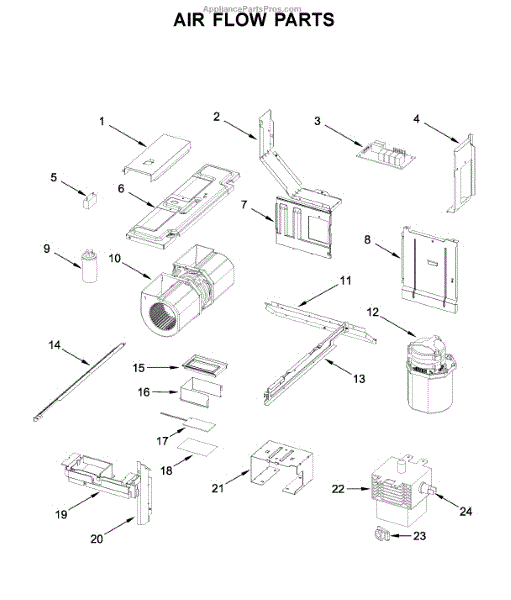 AppliancePartsPros.com
AIR FLOW PARTS

1
2
3
4
5
6
7
8
9
10
11
12
13
14
15
16
17
18
19
20
21
22
23
24