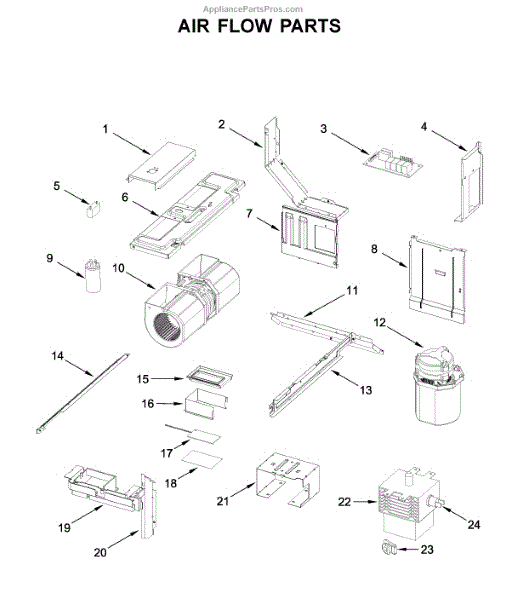 AppliancePartsPros.com
AIR FLOW PARTS

1
2
3
4
5
6
7
8
9
10
11
12
13
14
15
16
17
18
19
20
21
22
23
24