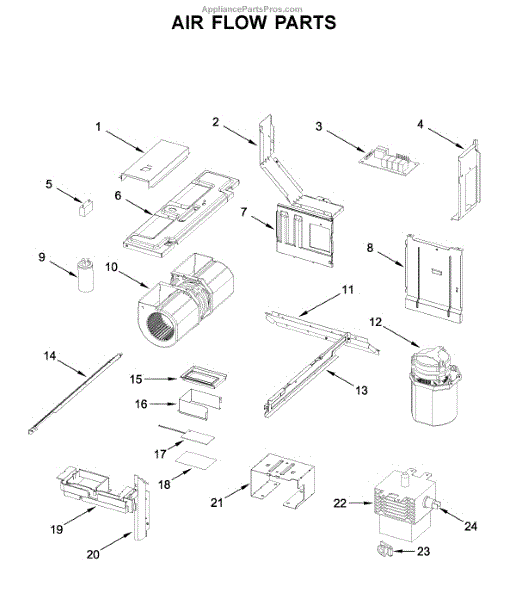 AppliancePartsPros.com
AIR FLOW PARTS

1
2
3
4
5
6
7
8
9
10
11
12
13
14
15
16
17
18
19
20
21
22
23
24