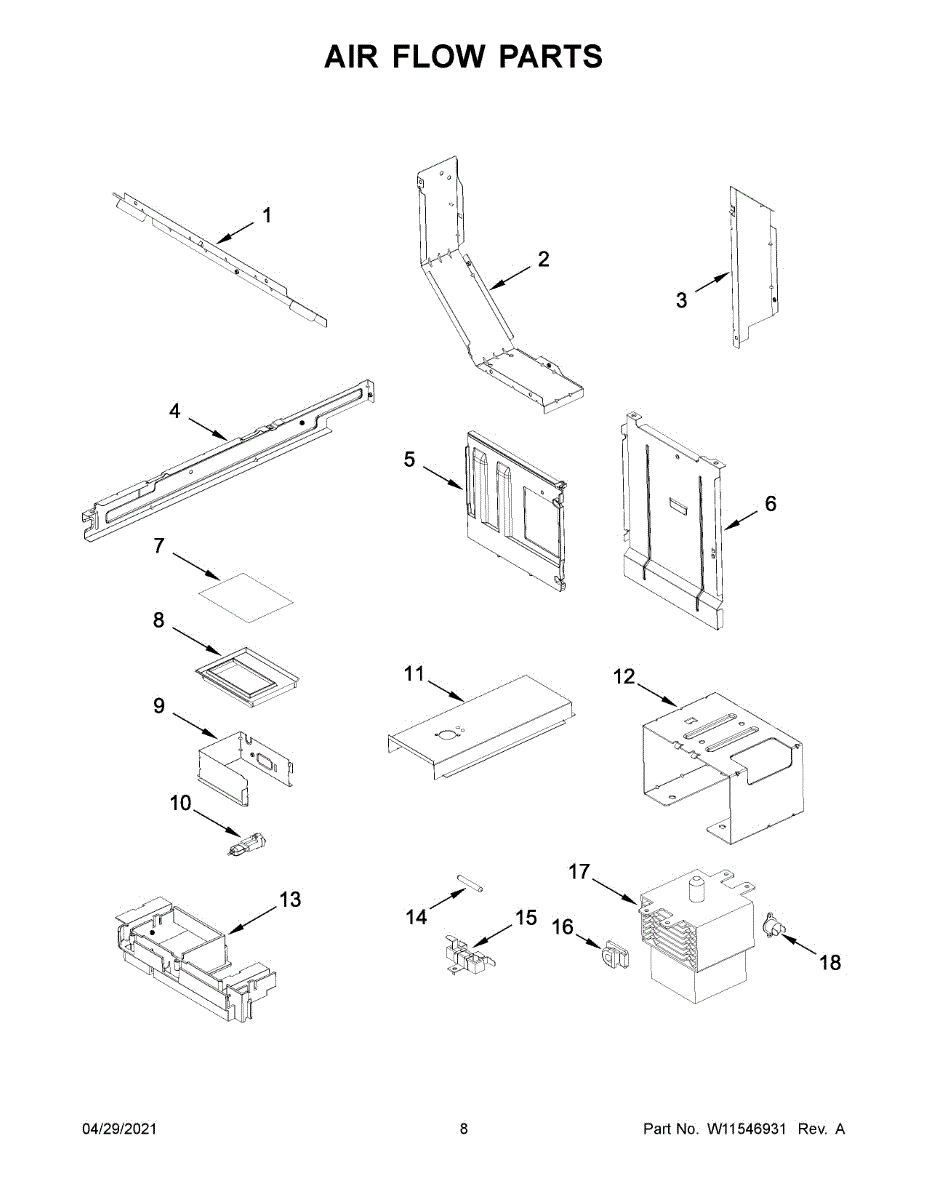 AIR FLOW PARTS

1
2
3
4
5
6
7
8
9
10
11
12
13
14
15
16
17
18

04/29/2021 8 Part No. W11546931 Rev. A