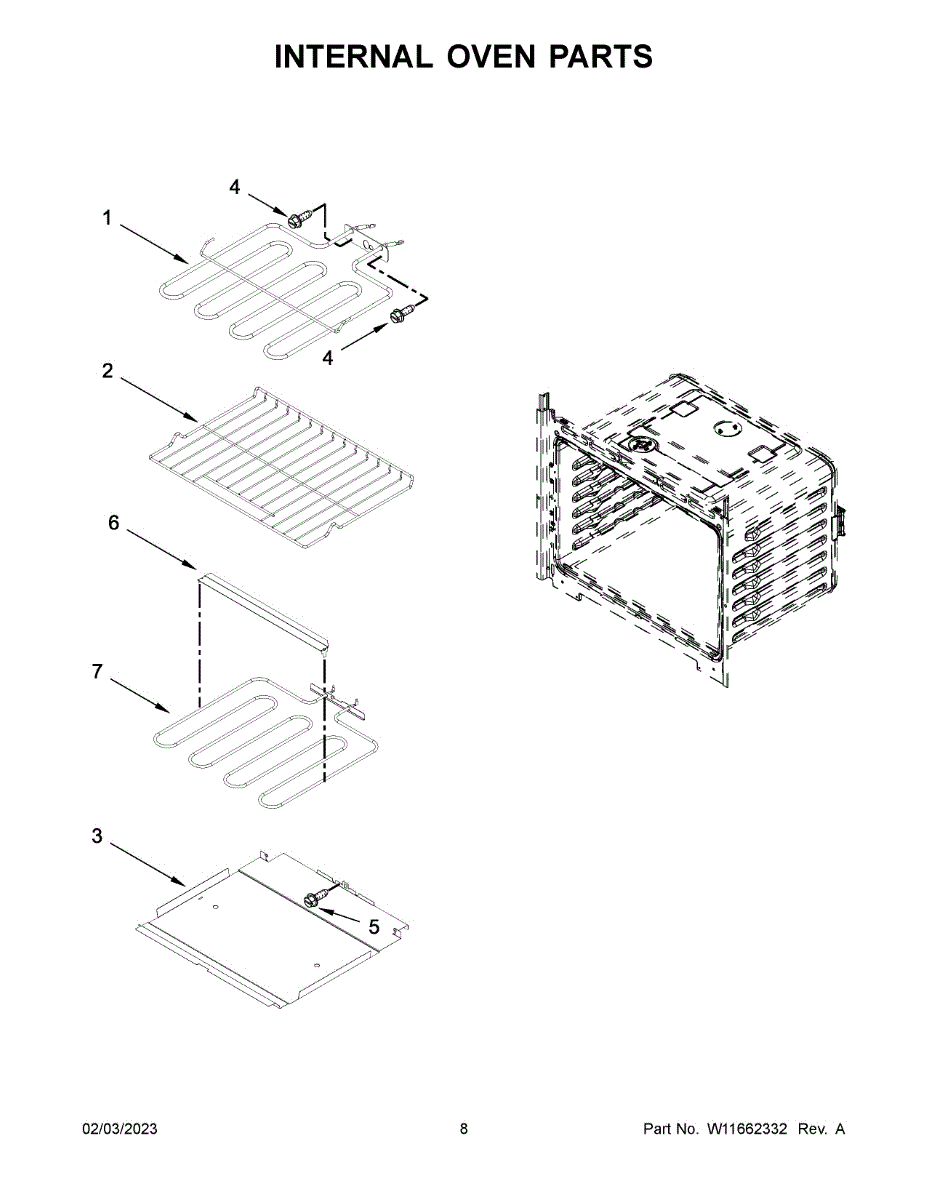 INTERNAL OVEN PARTS

4

1

4

2

6

7

3

5

02/03/2023

8

Part No. W11662332 Rev. A