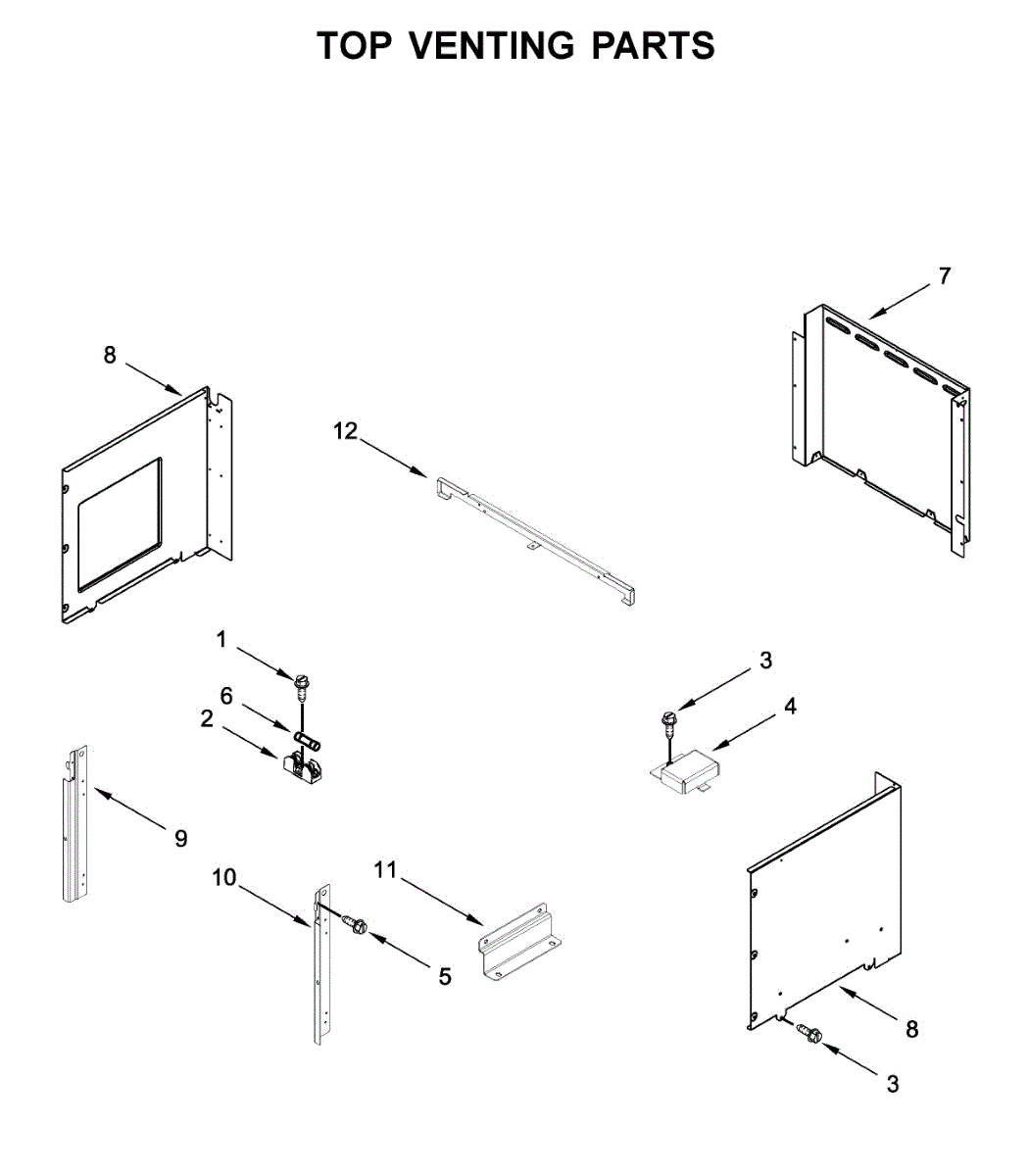 TOP VENTING PARTS

7

8

12

1

6

2

3

4

9

10

11

5

8

3