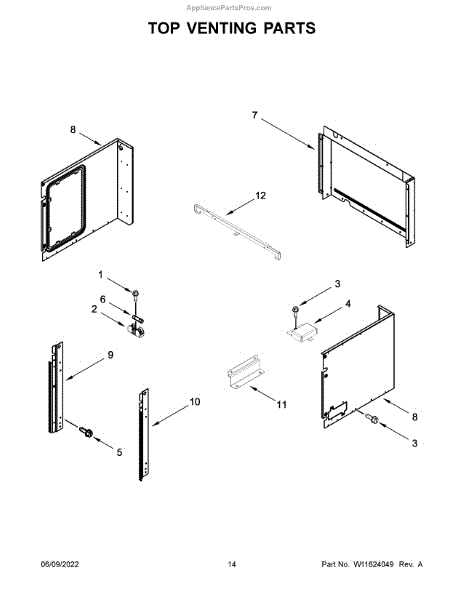 AppliancePartsPros.com

TOP VENTING PARTS

8

7

12

1

6

2

3

4

9

10

11

8

5

3

06/09/2022

14

Part No. W11624049 Rev. A