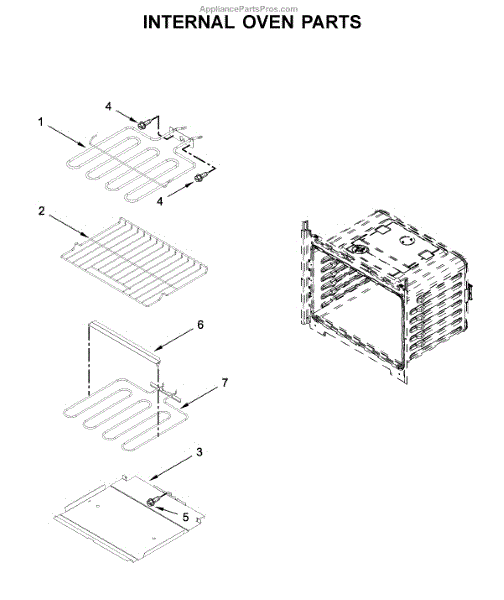 AppliancePartsPros.com
INTERNAL OVEN PARTS

4
1
4
2
6
7
3
5