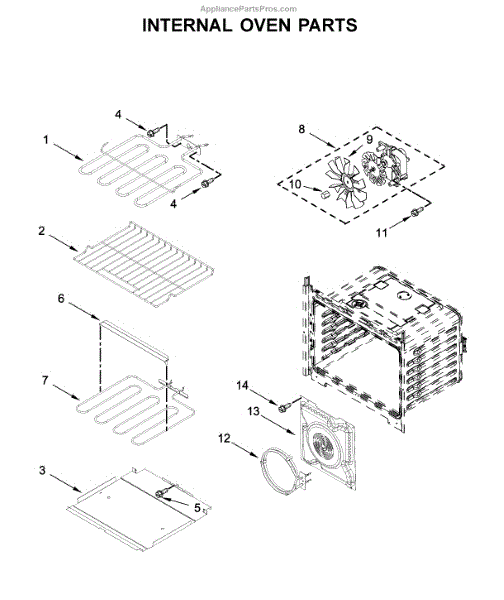 AppliancePartsPros.com

INTERNAL OVEN PARTS

4
1
4
8
9
10
11
2
6
7
14
13
12
3
5