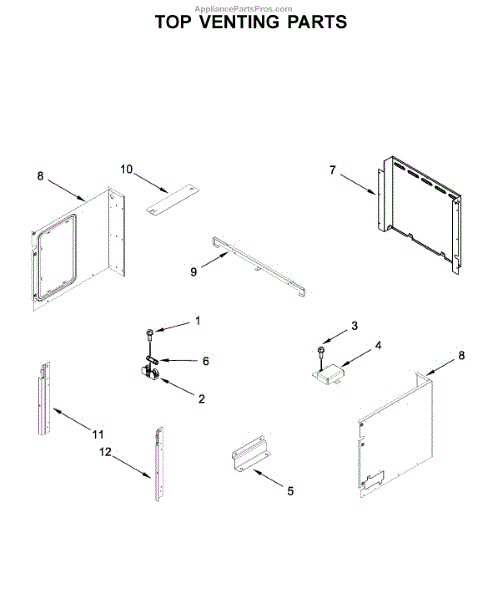 AppliancePartsPros.com
TOP VENTING PARTS

8
10
7
9
1
3
6
4
8
2
11
12
5