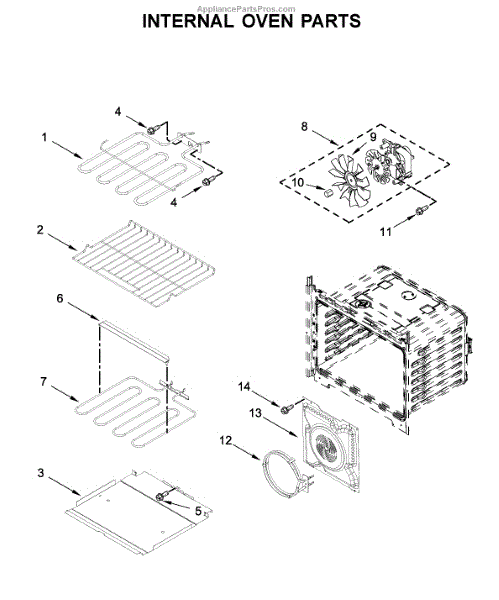 AppliancePartsPros.com
INTERNAL OVEN PARTS

4
1
4
8
9
10
11
2
6
7
14
13
12
3
5