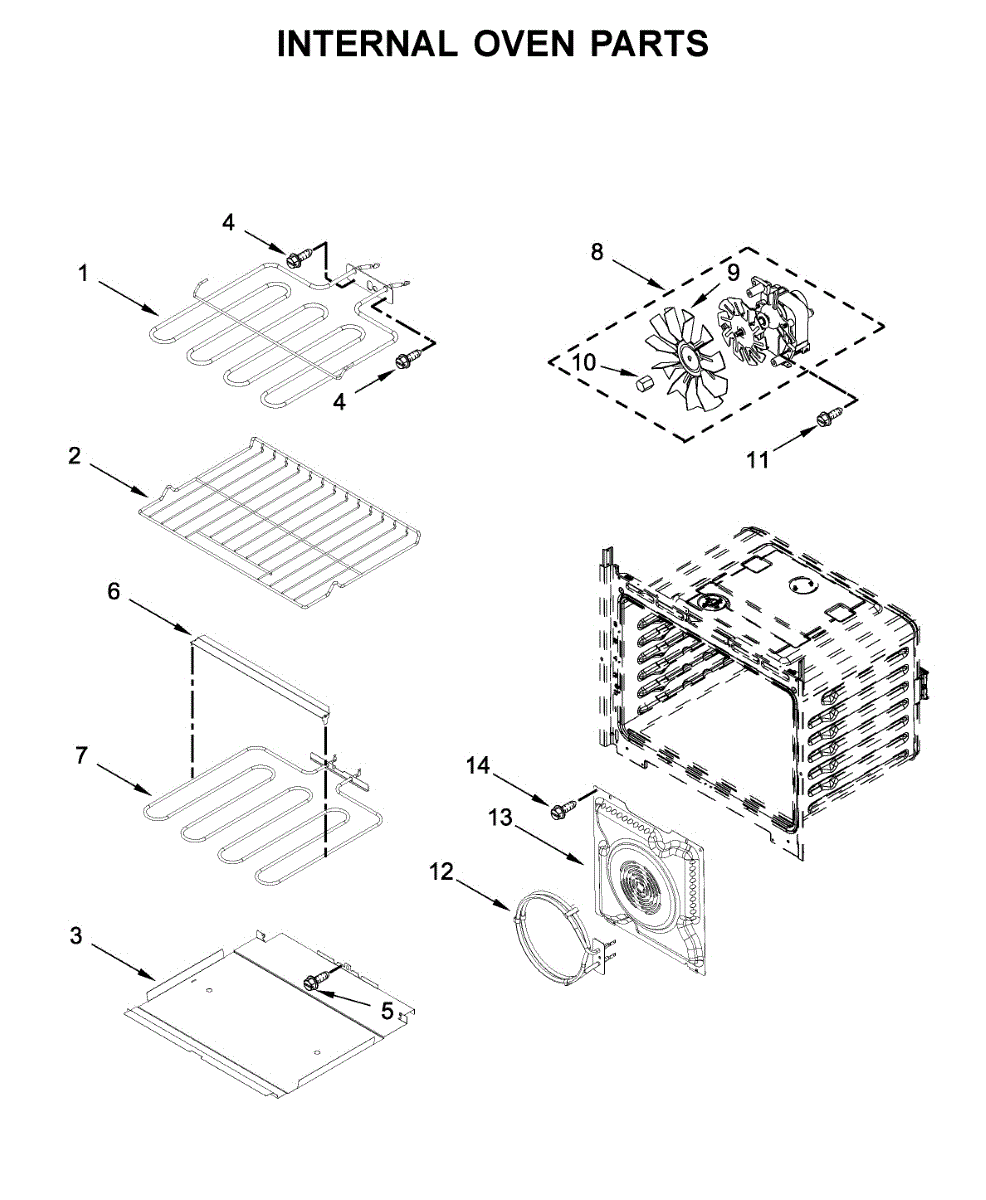 INTERNAL OVEN PARTS

4
1
4
8
9
10
11
2
6
7
14
13
12
3
5